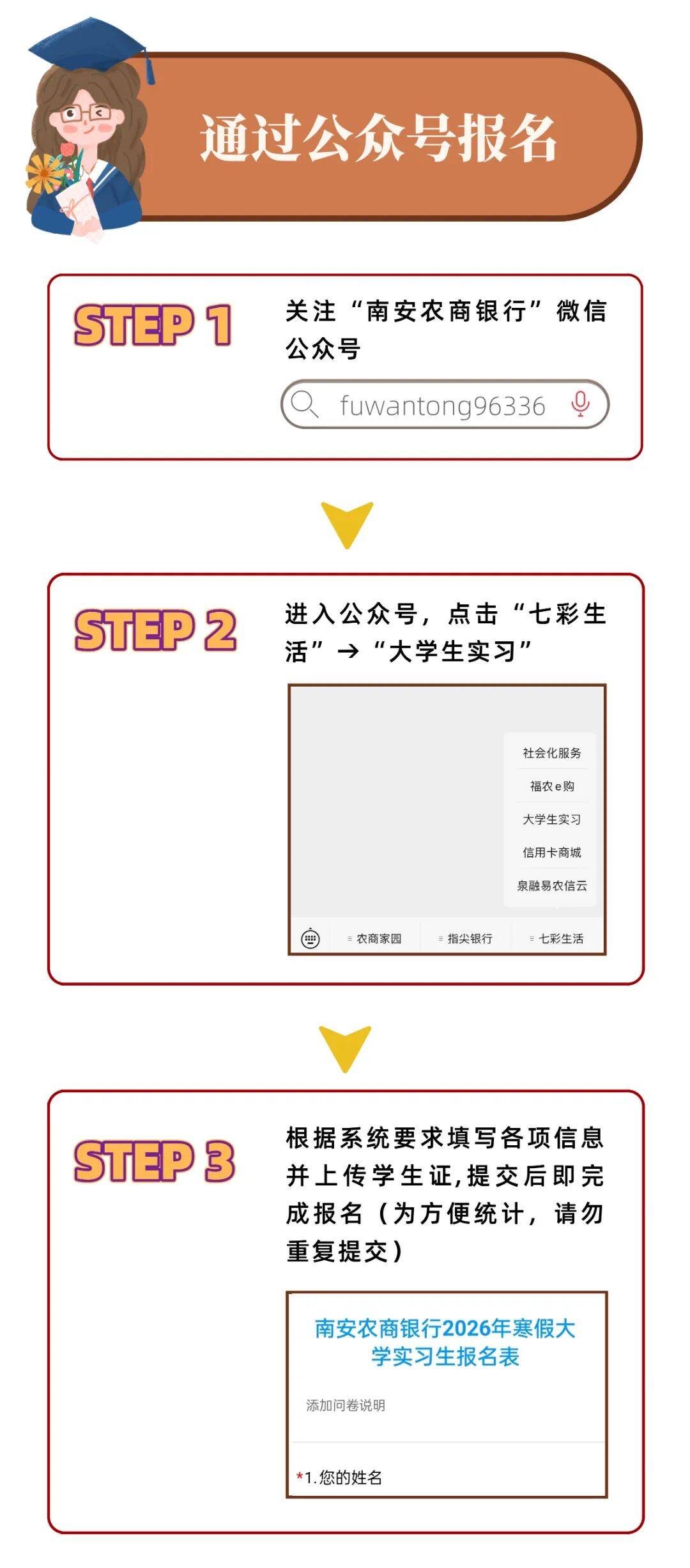 通过公众号报名

STEP 1

关注“南安农商银行”微信公众号

fuwantong96336

STEP 2

进入公众号，点击“七彩生活”→“大学生实习”

社会化服务
福农e购
大学生实习
信用卡商城
泉融易农信云

农商家园
指尖银行
七彩生活

STEP 3

根据系统要求填写各项信息并上传学生证,提交后即完成报名（为方便统计，请勿重复提交）

南安农商银行2026年寒假大学实习生报名表

添加问卷说明

*1.您的姓名